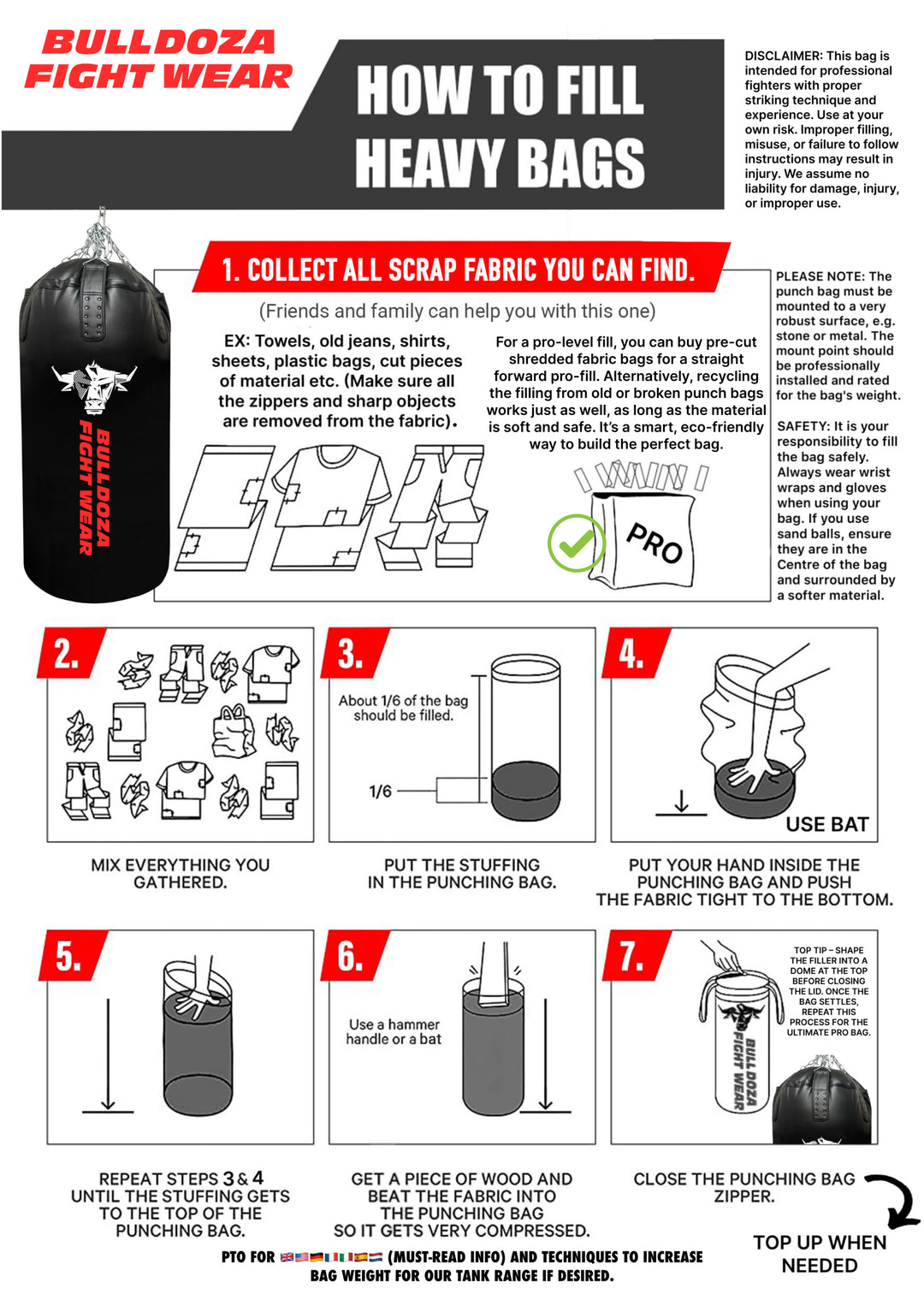 BULLDOZA FIGHT WEAR

HOW TO FILL HEAVY BAGS

DISCLAIMER: This bag is intended for professional fighters with proper striking technique and experience. Use at your own risk. Improper filling, misuse, or failure to follow instructions may result in injury. We assume no liability for damage, injury, or improper use.

BULLDOZA FIGHT WEAR

1. COLLECT ALL SCRAP FABRIC YOU CAN FIND.

(Friends and family can help you with this one)

EX: Towels, old jeans, shirts, sheets, plastic bags, cut pieces of material etc. (Make sure all the zippers and sharp objects are removed from the fabric).

For a pro-level fill, you can buy pre-cut shredded fabric bags for a straight forward pro-fill. Alternatively, recycling the filling from old or broken punch bags works just as well, as long as the material is soft and safe. It's a smart, eco-friendly way to build the perfect bag.

PRO

PLEASE NOTE: The punch bag must be mounted to a very robust surface, e.g. stone or metal. The mount point should be professionally installed and rated for the bag's weight.

SAFETY: It is your responsibility to fill the bag safely. Always wear wrist wraps and gloves when using your bag. If you use sand balls, ensure they are in the Centre of the bag and surrounded by a softer material.

2.

MIX EVERYTHING YOU GATHERED.

3.

About 1/6 of the bag should be filled.

1/6

PUT THE STUFFING IN THE PUNCHING BAG.

4.

USE BAT

PUT YOUR HAND INSIDE THE PUNCHING BAG AND PUSH THE FABRIC TIGHT TO THE BOTTOM.

5.

REPEAT STEPS 3 & 4 UNTIL THE STUFFING GETS TO THE TOP OF THE PUNCHING BAG.

6.

Use a hammer handle or a bat

GET A PIECE OF WOOD AND BEAT THE FABRIC INTO THE PUNCHING BAG SO IT GETS VERY COMPRESSED.

7.

TOP TIP – SHAPE THE FILLER INTO A DOME AT THE TOP BEFORE CLOSING THE LID. ONCE THE BAG SETTLES, REPEAT THIS PROCESS FOR THE ULTIMATE PRO BAG.

BULLDOZA FIGHT WEAR

CLOSE THE PUNCHING BAG ZIPPER.

TOP UP WHEN NEEDED

PTO FOR (MUST-READ INFO) AND TECHNIQUES TO INCREASE BAG WEIGHT FOR OUR TANK RANGE IF DESIRED.